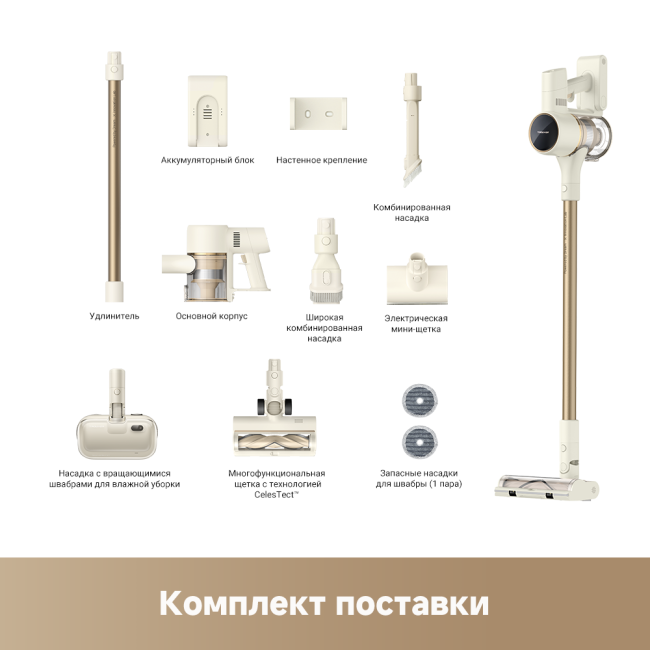 Аккумуляторный блок

Настенное крепление

Комбинированная насадка

Удлинитель

Основной корпус

Широкая комбинированная насадка

Электрическая мини-щетка

Насадка с вращающимися швабрами для влажной уборки

Многофункциональная щетка с технологией CelesTect™

Запасные насадки для швабры (1 пара)

Комплект поставки